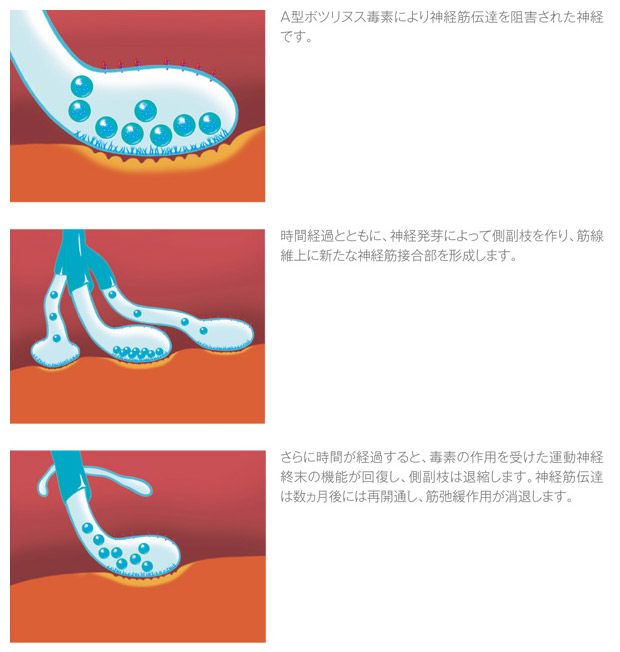 A型ボツリヌス毒素により神経筋伝達を阻害された神経です。

時間経過とともに、神経発芽によって側副枝を作り、筋線維上に新たな神経筋接合部を形成します。

さらに時間が経過すると、毒素の作用を受けた運動神経終末の機能が回復し、側副枝は退縮します。神経筋伝達は数ヵ月後には再開通し、筋弛緩作用が消退します。